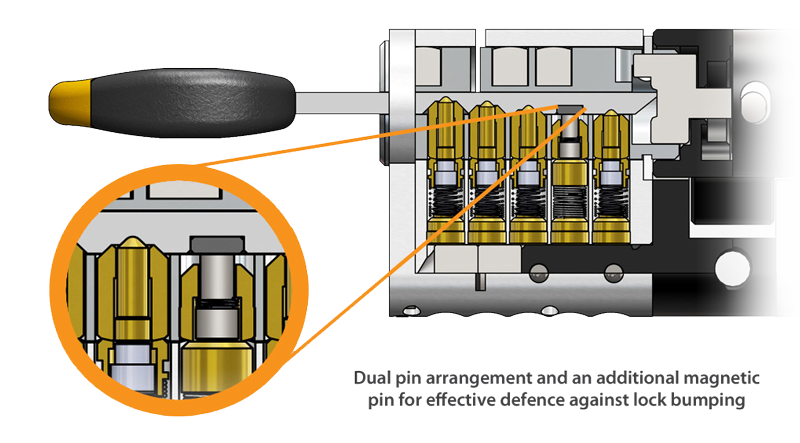 Dual pin arrangement and an additional magnetic pin for effective defence against lock bumping