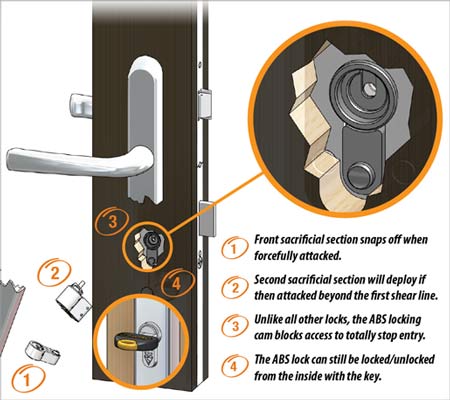 3

2

4

1

1 Front sacrificial section snaps off when forcefully attacked.

2 Second sacrificial section will deploy if then attacked beyond the first shear line.

3 Unlike all other locks, the ABS locking cam blocks access to totally stop entry.

4 The ABS lock can still be locked/unlocked from the inside with the key.