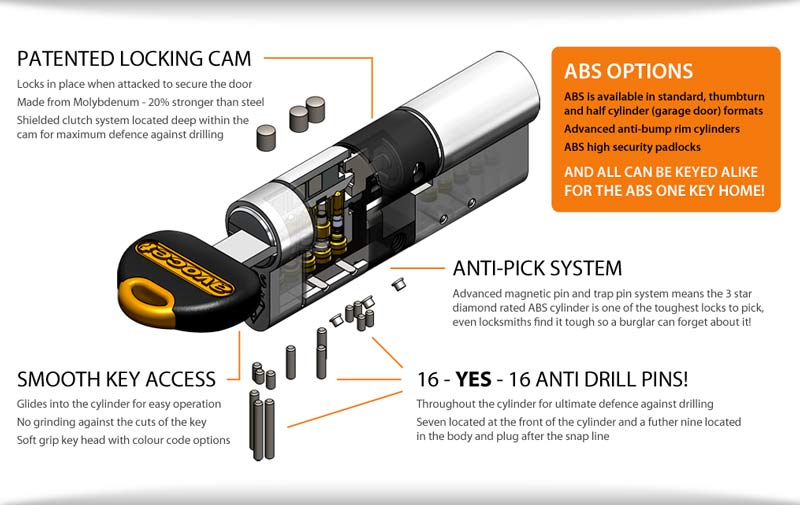 PATENTED LOCKING CAM

Locks in place when attacked to secure the door
Made from Molybdenum - 20% stronger than steel
Shielded clutch system located deep within the cam for maximum defence against drilling

ABS OPTIONS

ABS is available in standard, thumbturn and half cylinder (garage door) formats
Advanced anti-bump rim cylinders
ABS high security padlocks

AND ALL CAN BE KEYED ALIKE FOR THE ABS ONE KEY HOME!

avocet

ANTI-PICK SYSTEM

Advanced magnetic pin and trap pin system means the 3 star diamond rated ABS cylinder is one of the toughest locks to pick, even locksmiths find it tough so a burglar can forget about it!

SMOOTH KEY ACCESS

Glides into the cylinder for easy operation
No grinding against the cuts of the key
Soft grip key head with colour code options

16 - YES - 16 ANTI DRILL PINS!

Throughout the cylinder for ultimate defence against drilling
Seven located at the front of the cylinder and a futher nine located in the body and plug after the snap line