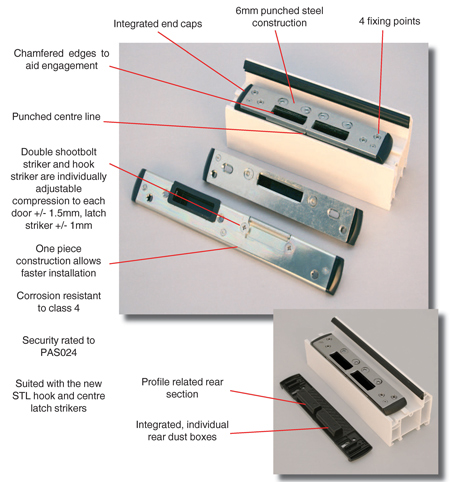 Integrated end caps

6mm punched steel construction

4 fixing points

Chamfered edges to aid engagement

Punched centre line

Double shootbolt striker and hook striker are individually adjustable compression to each door +/- 1.5mm, latch striker +/- 1mm

One piece construction allows faster installation

Corrosion resistant to class 4

Security rated to PAS024

Suited with the new STL hook and centre latch strikers

Profile related rear section

Integrated, individual rear dust boxes